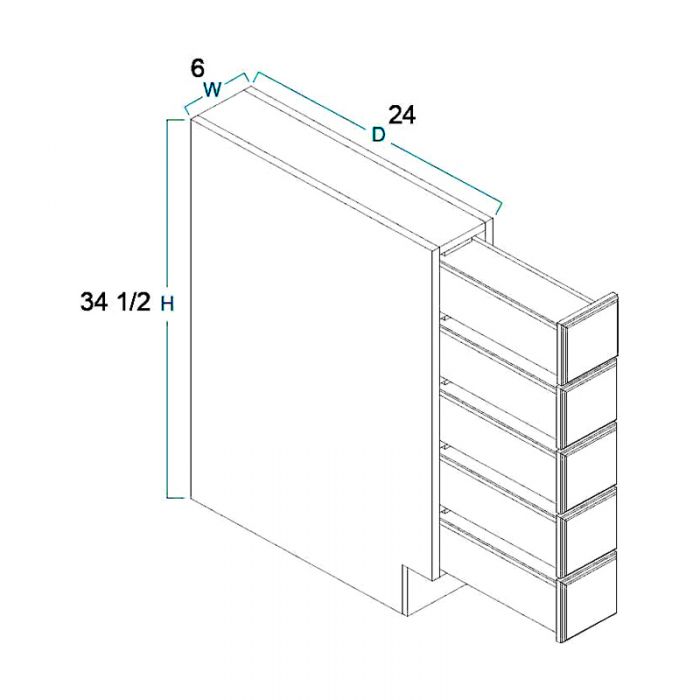 6
W
D 24
34 1/2 H