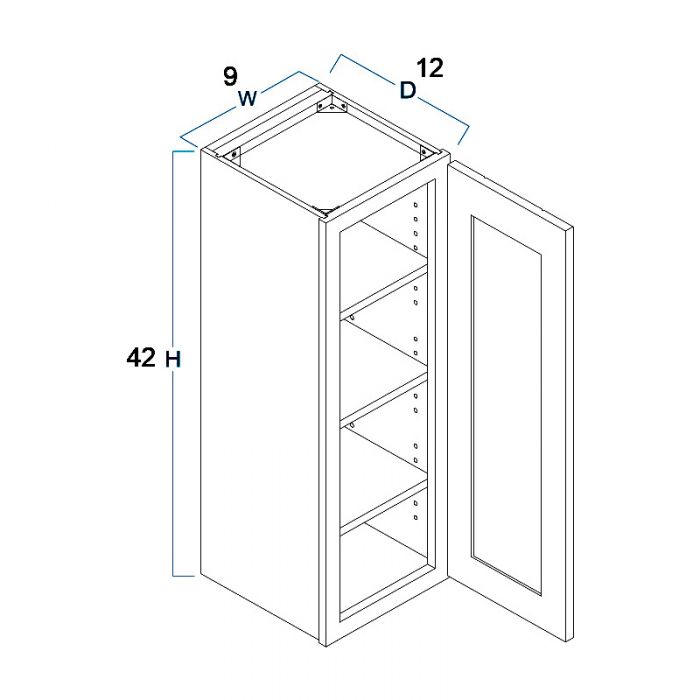 9
W
D 12
42 H