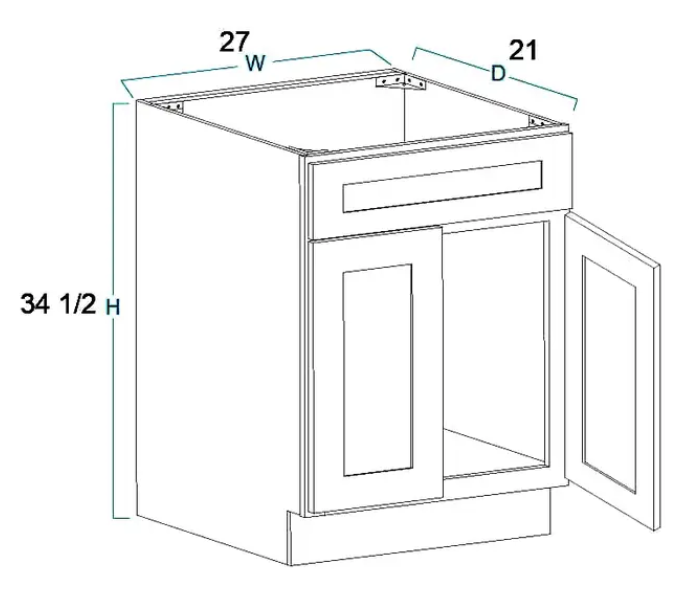 27
W
21
D
34 1/2
H